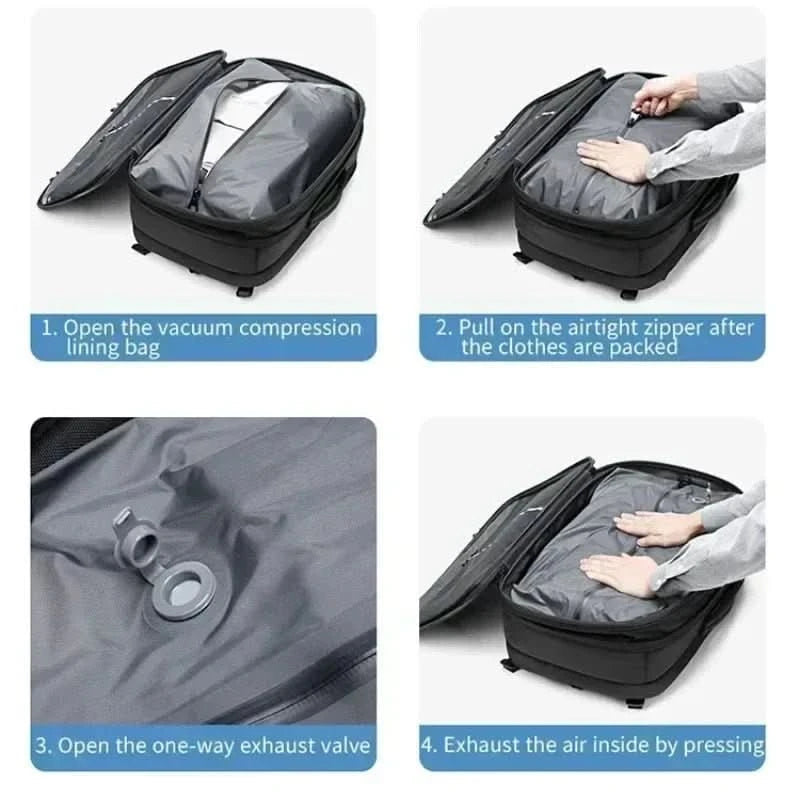 1. Open the vacuum compression lining bag

2. Pull on the airtight zipper after the clothes are packed

3. Open the one-way exhaust valve

4. Exhaust the air inside by pressing